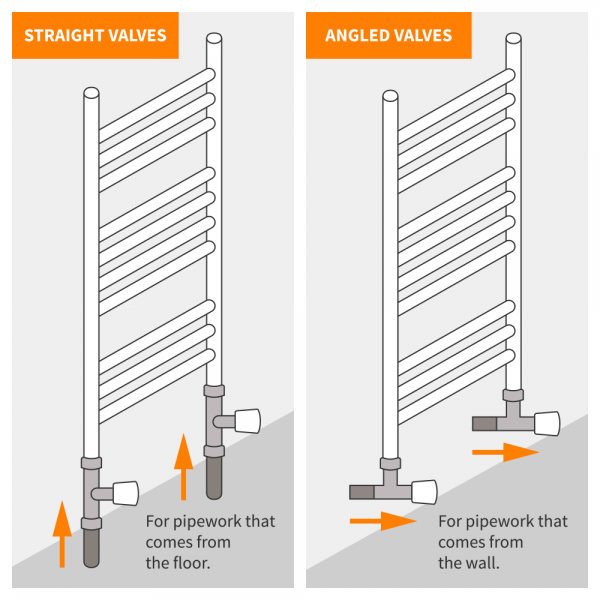 STRAIGHT VALVES

For pipework that comes from the floor.

ANGLED VALVES

For pipework that comes from the wall.