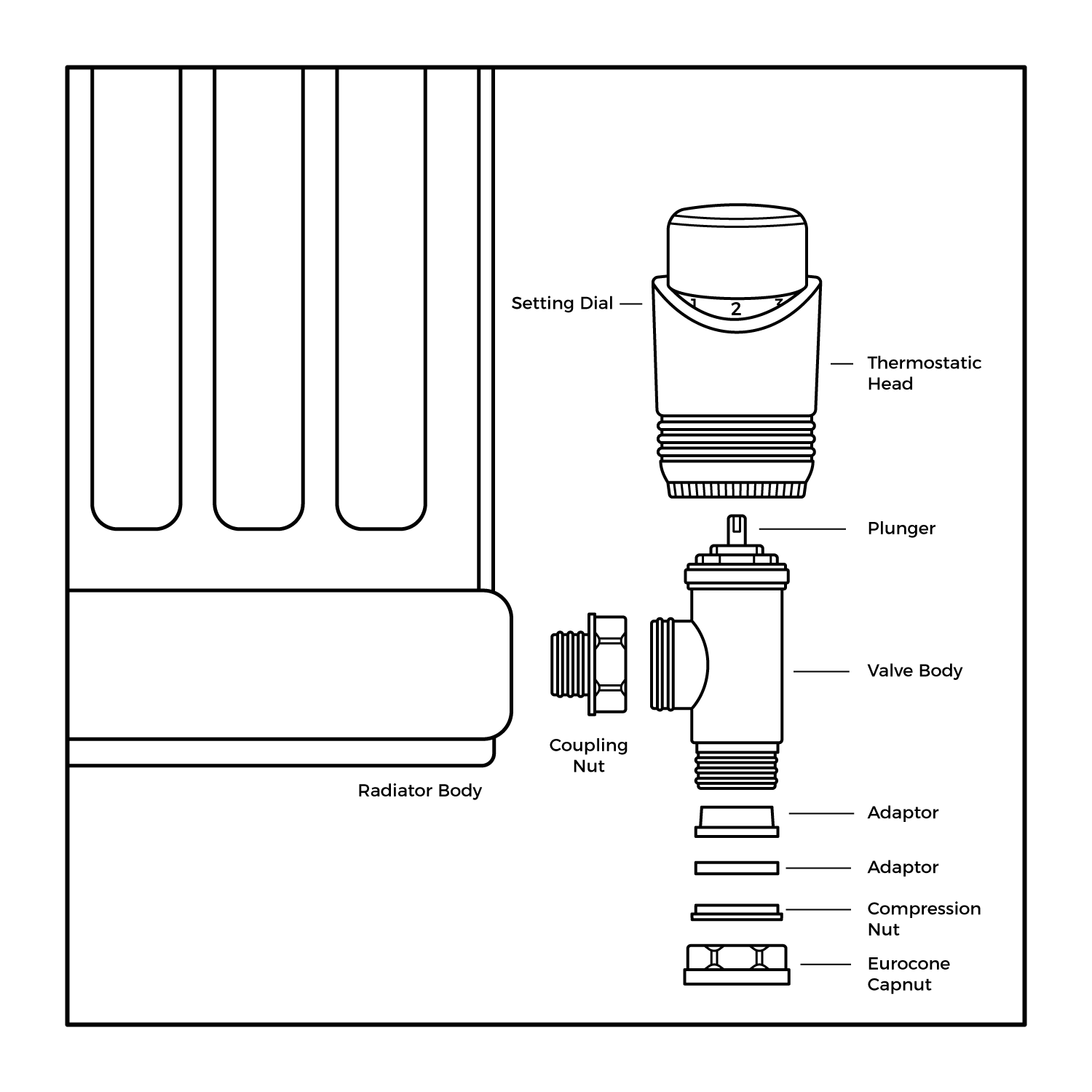 Setting Dial

1 2 3

Thermostatic Head

Plunger

Valve Body

Coupling Nut

Radiator Body

Adaptor

Adaptor

Compression Nut

Eurocone Capnut